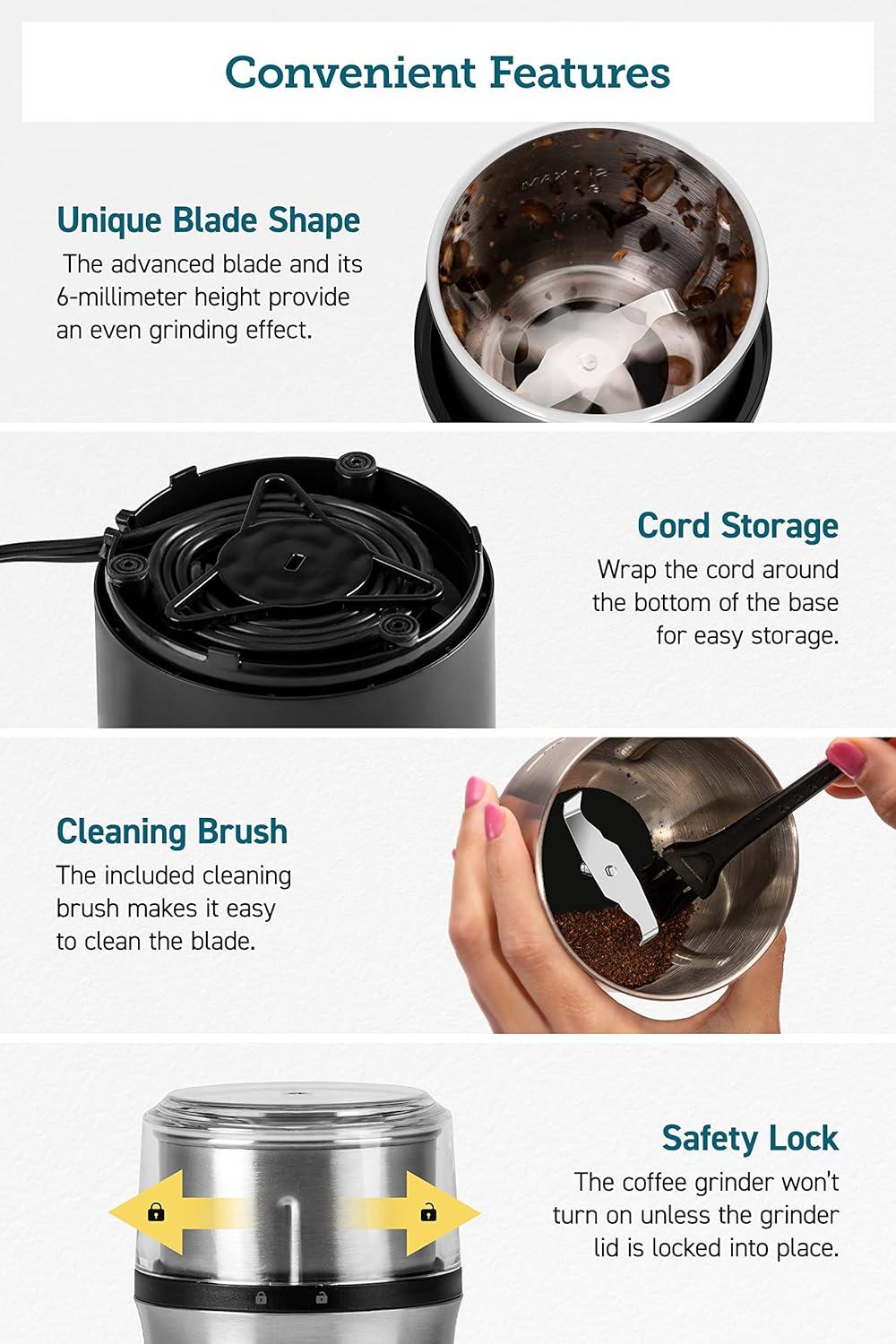 Convenient Features

Unique Blade Shape
The advanced blade and its 6-millimeter height provide an even grinding effect.

MAX 12

Cord Storage
Wrap the cord around the bottom of the base for easy storage.

Cleaning Brush
The included cleaning brush makes it easy to clean the blade.

Safety Lock
The coffee grinder won't turn on unless the grinder lid is locked into place.